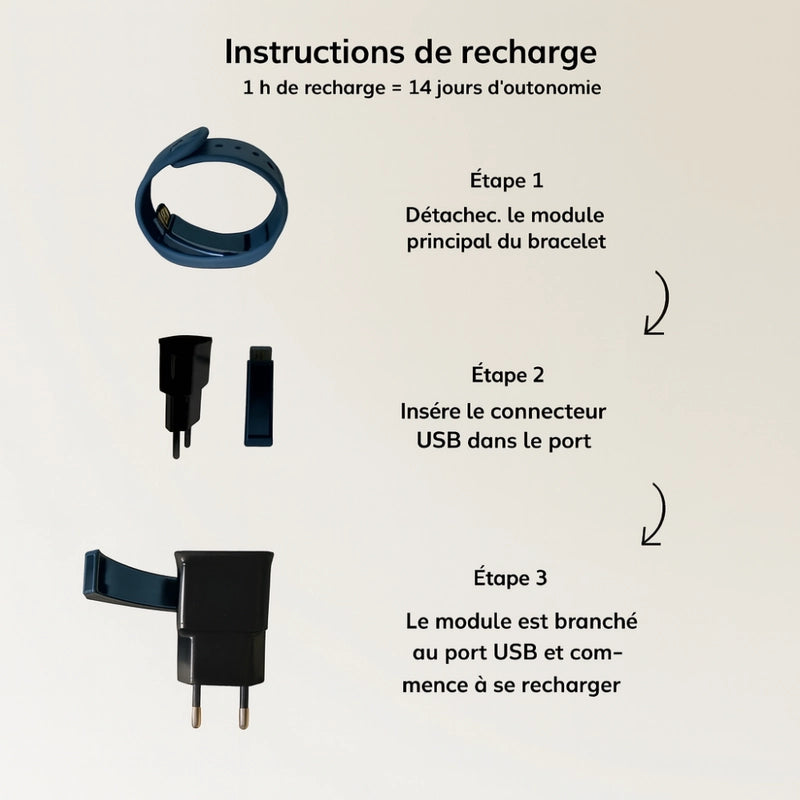 Instructions de recharge
1 h de recharge = 14 jours d'outonomie

Étape 1
Détachec. le module principal du bracelet

Étape 2
Insére le connecteur USB dans le port

Étape 3
Le module est branché au port USB et commence à se recharger